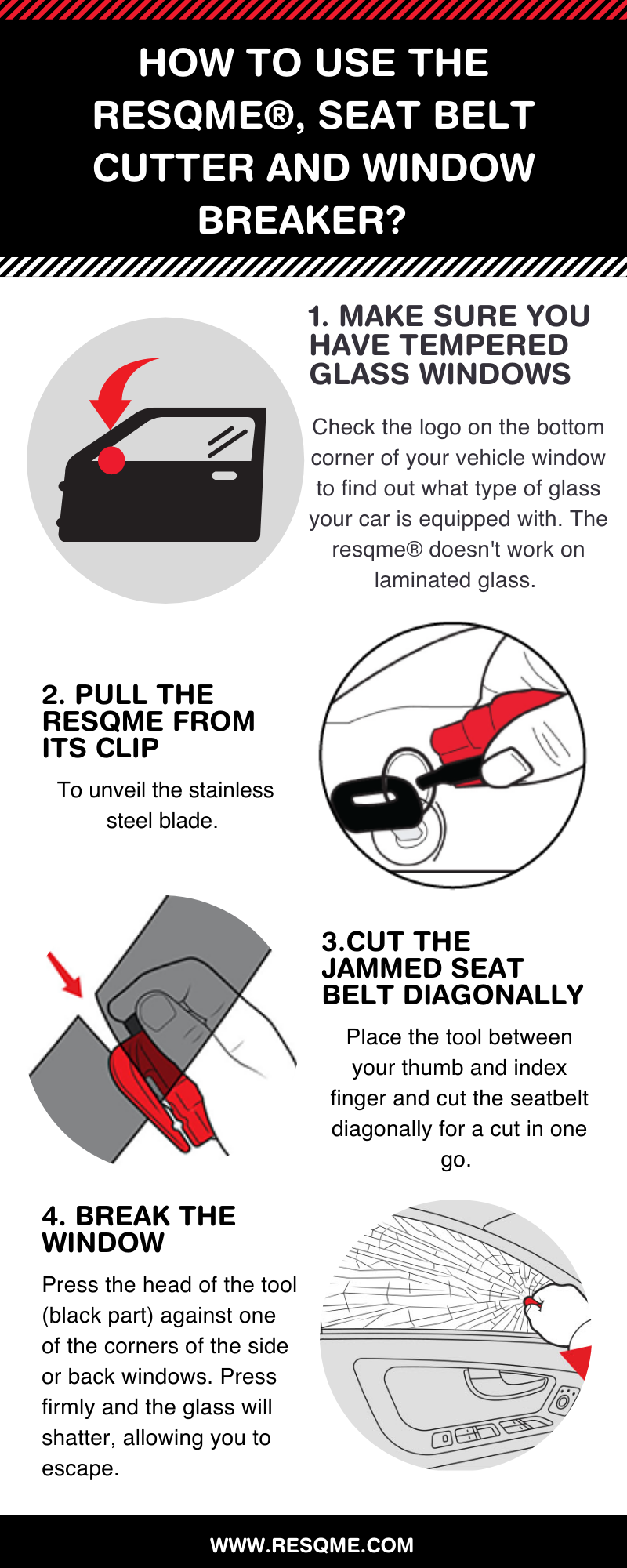 HOW TO USE THE RESQME®, SEAT BELT CUTTER AND WINDOW BREAKER?

1. MAKE SURE YOU HAVE TEMPERED GLASS WINDOWS

Check the logo on the bottom corner of your vehicle window to find out what type of glass your car is equipped with. The resqme® doesn't work on laminated glass.

2. PULL THE RESQME FROM ITS CLIP

To unveil the stainless steel blade.

3.CUT THE JAMMED SEAT BELT DIAGONALLY

Place the tool between your thumb and index finger and cut the seatbelt diagonally for a cut in one go.

4. BREAK THE WINDOW

Press the head of the tool (black part) against one of the corners of the side or back windows. Press firmly and the glass will shatter, allowing you to escape.

WWW.RESQME.COM