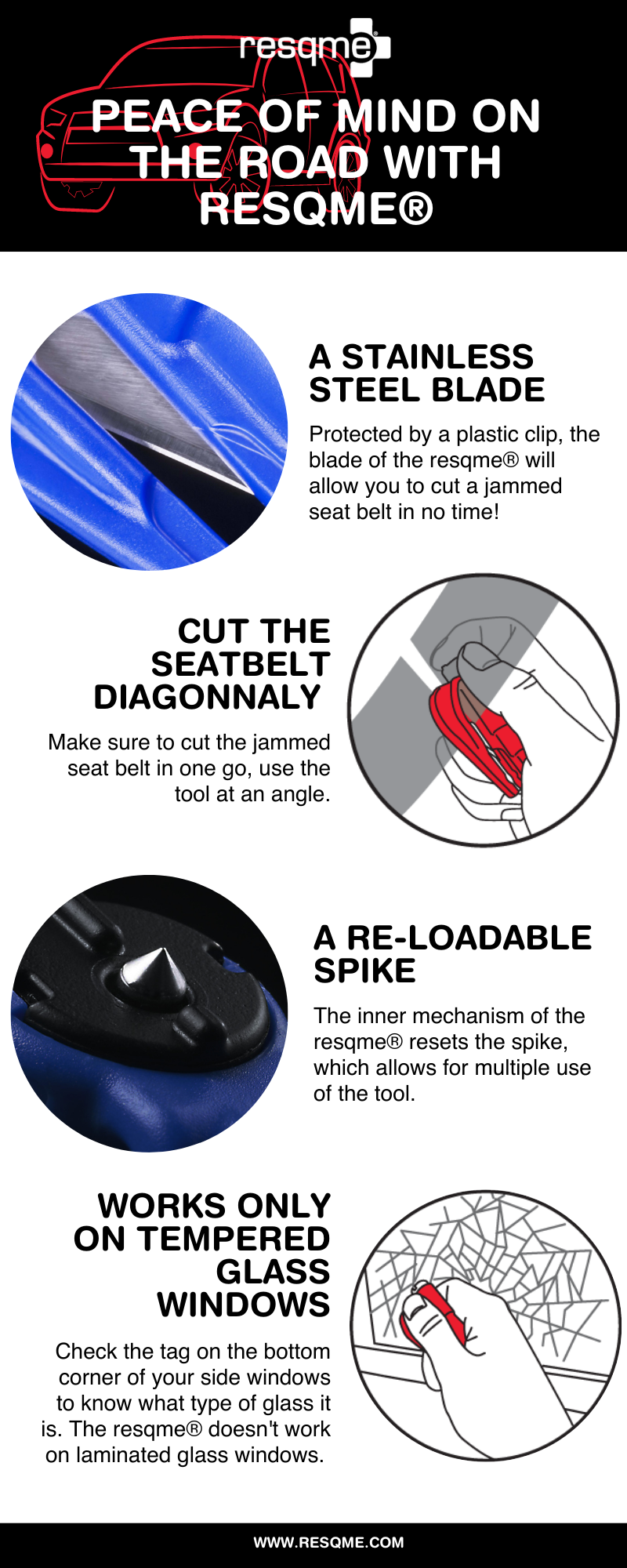 resqme®

PEACE OF MIND ON THE ROAD WITH RESQME®

A STAINLESS STEEL BLADE

Protected by a plastic clip, the blade of the resqme® will allow you to cut a jammed seat belt in no time!

CUT THE SEATBELT DIAGONNALY

Make sure to cut the jammed seat belt in one go, use the tool at an angle.

A RE-LOADABLE SPIKE

The inner mechanism of the resqme® resets the spike, which allows for multiple use of the tool.

WORKS ONLY ON TEMPERED GLASS WINDOWS

Check the tag on the bottom corner of your side windows to know what type of glass it is. The resqme® doesn't work on laminated glass windows.

WWW.RESQME.COM