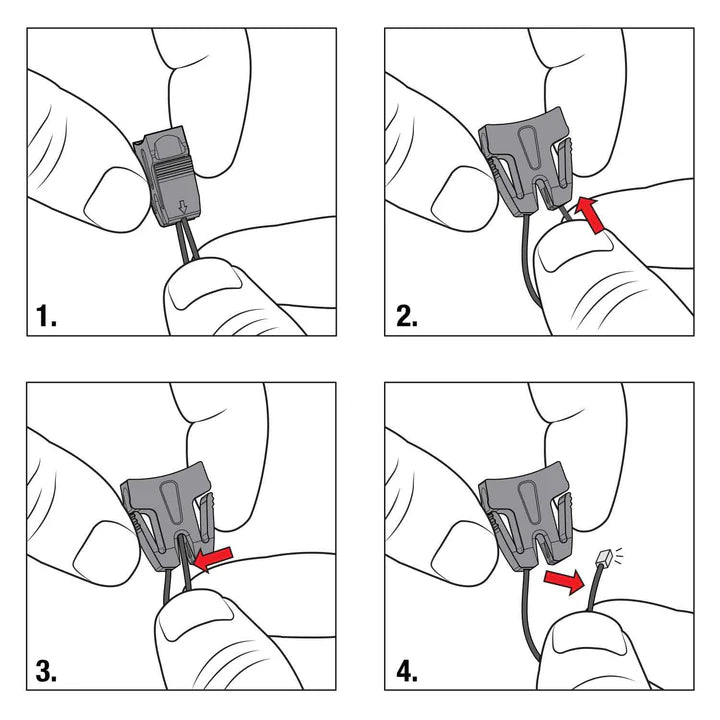 1.

2.

3.

4.